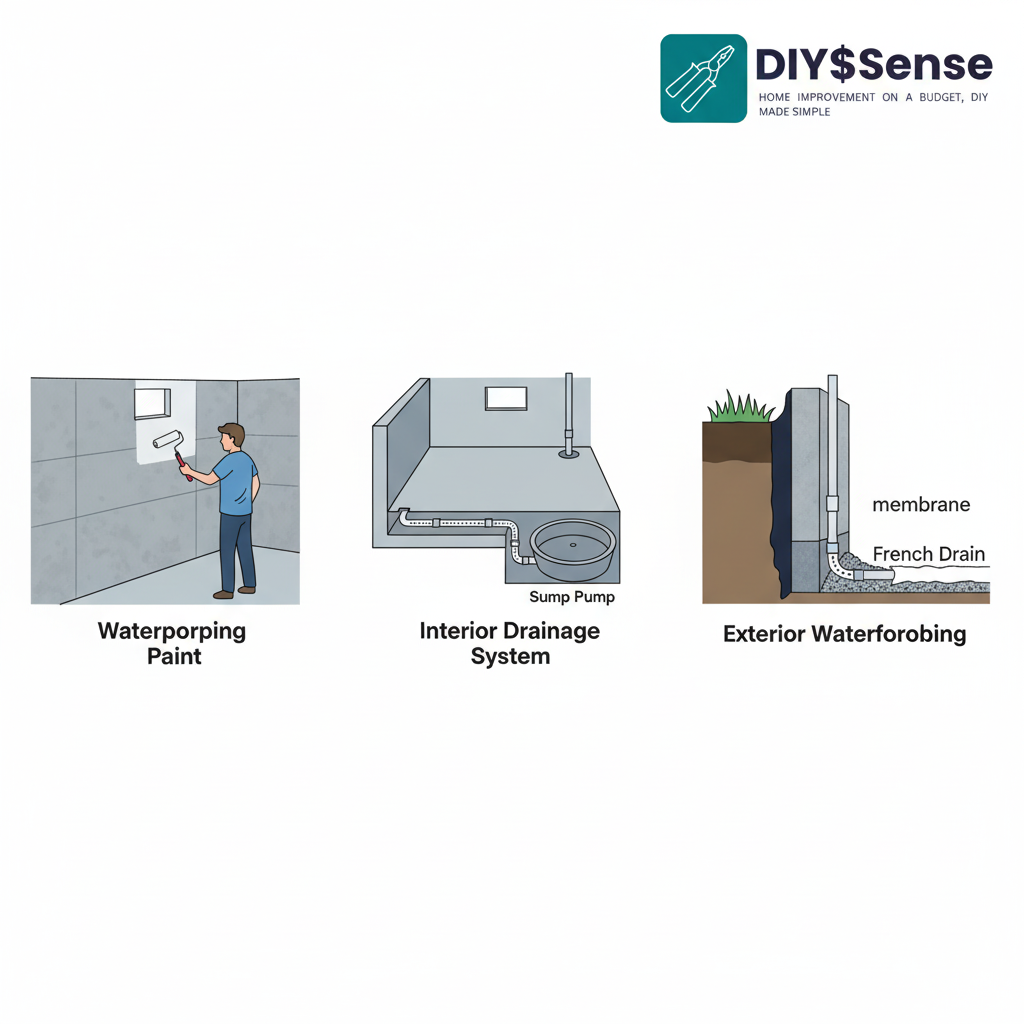 DIY$Sense
HOME IMPROVEMENT ON A BUDGET, DIY MADE SIMPLE

Waterporping Paint

Sump Pump

Interior Drainage System

membrane

French Drain

Exterior Waterforobing