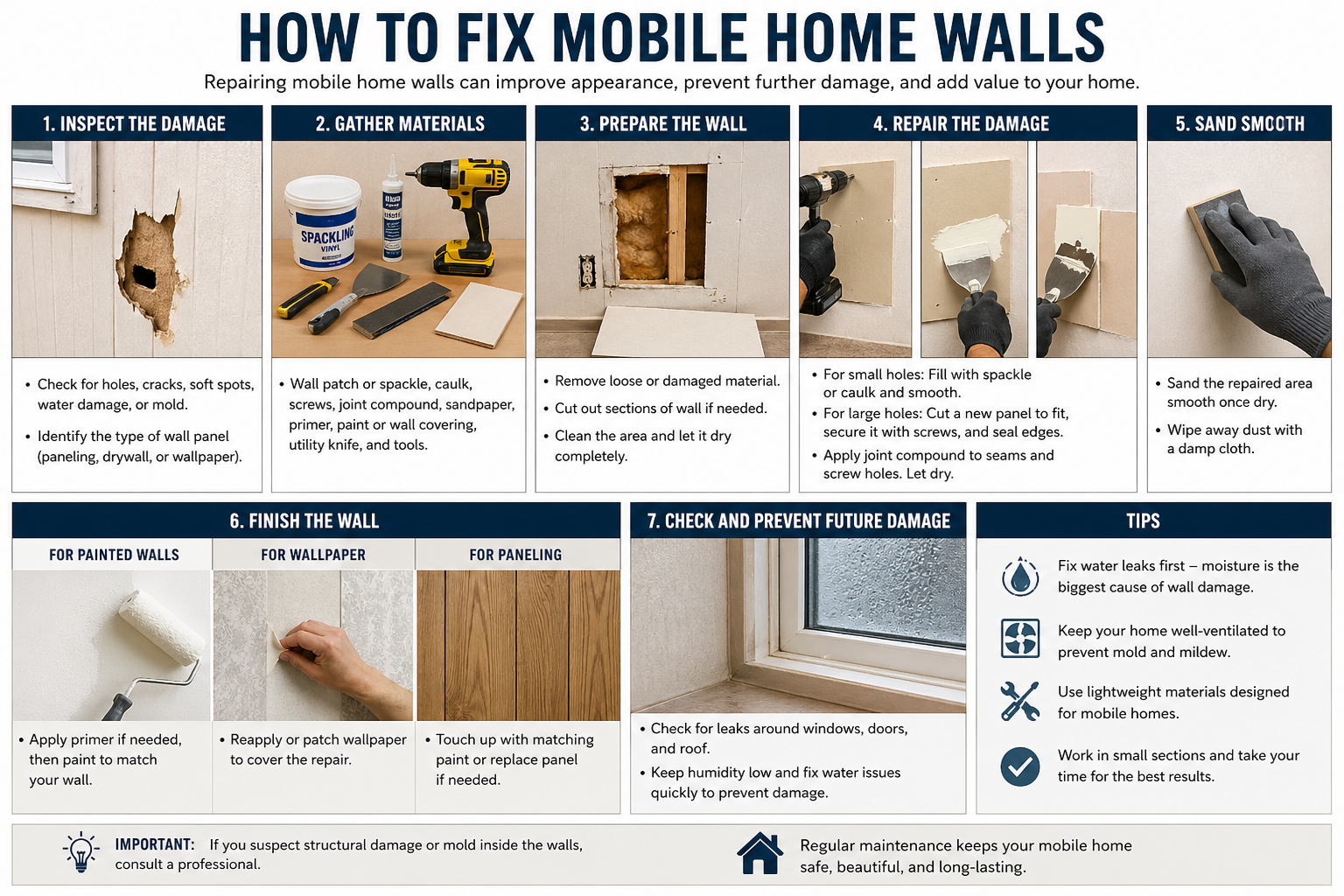 HOW TO FIX MOBILE HOME WALLS

Repairing mobile home walls can improve appearance, prevent further damage, and add value to your home.

1. INSPECT THE DAMAGE

• Check for holes, cracks, soft spots, water damage, or mold.
• Identify the type of wall panel (paneling, drywall, or wallpaper).

2. GATHER MATERIALS

SPACKLING
VINYL

• Wall patch or spackle, caulk, screws, joint compound, sandpaper, primer, paint or wall covering, utility knife, and tools.

3. PREPARE THE WALL

• Remove loose or damaged material.
• Cut out sections of wall if needed.
• Clean the area and let it dry completely.

4. REPAIR THE DAMAGE

• For small holes: Fill with spackle or caulk and smooth.
• For large holes: Cut a new panel to fit, secure it with screws, and seal edges.
• Apply joint compound to seams and screw holes. Let dry.

5. SAND SMOOTH

• Sand the repaired area smooth once dry.
• Wipe away dust with a damp cloth.

6. FINISH THE WALL

FOR PAINTED WALLS
• Apply primer if needed, then paint to match your wall.

FOR WALLPAPER
• Reapply or patch wallpaper to cover the repair.

FOR PANELING
• Touch up with matching paint or replace panel if needed.

7. CHECK AND PREVENT FUTURE DAMAGE

• Check for leaks around windows, doors, and roof.
• Keep humidity low and fix water issues quickly to prevent damage.

TIPS

Fix water leaks first – moisture is the biggest cause of wall damage.
Keep your home well-ventilated to prevent mold and mildew.
Use lightweight materials designed for mobile homes.
Work in small sections and take your time for the best results.

IMPORTANT: If you suspect structural damage or mold inside the walls, consult a professional.

Regular maintenance keeps your mobile home safe, beautiful, and long-lasting.